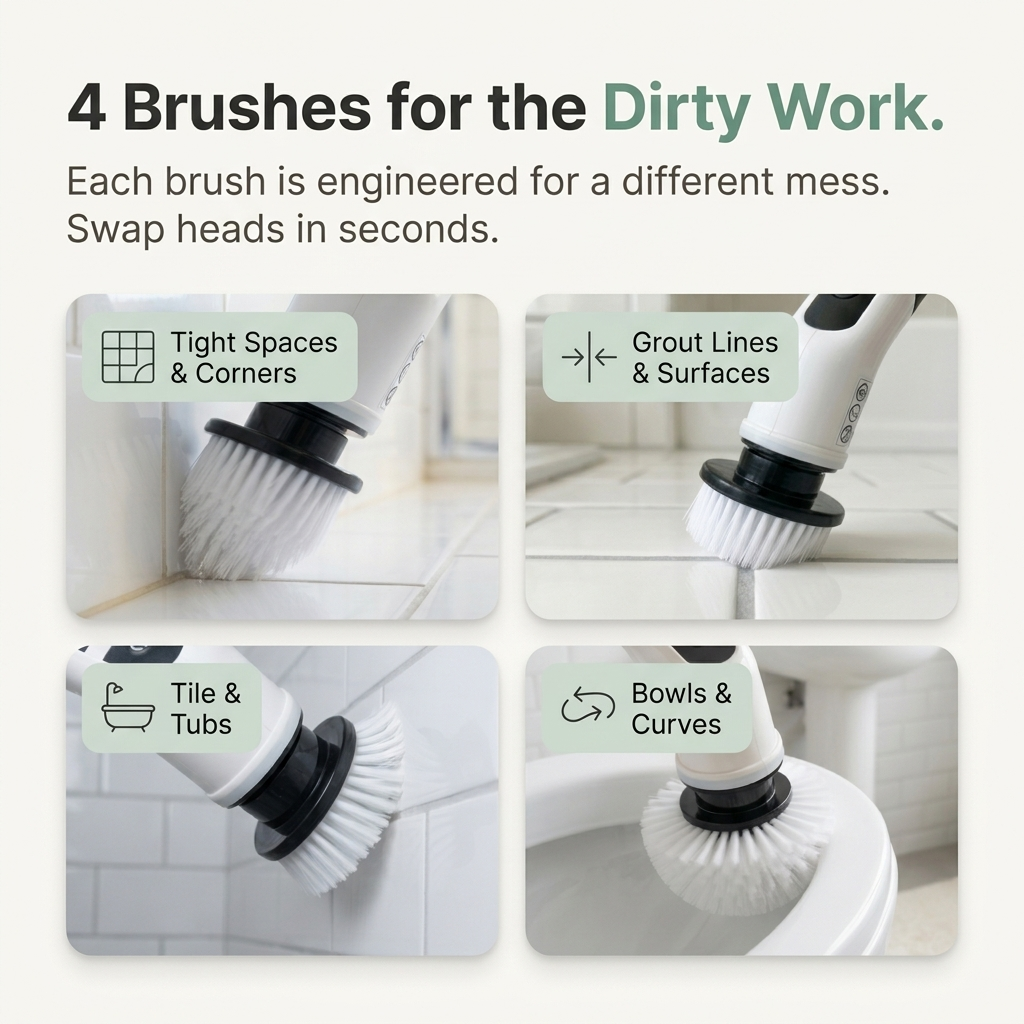 4 Brushes for the Dirty Work.

Each brush is engineered for a different mess. Swap heads in seconds.

Tight Spaces & Corners

Grout Lines & Surfaces

Tile & Tubs

Bowls & Curves